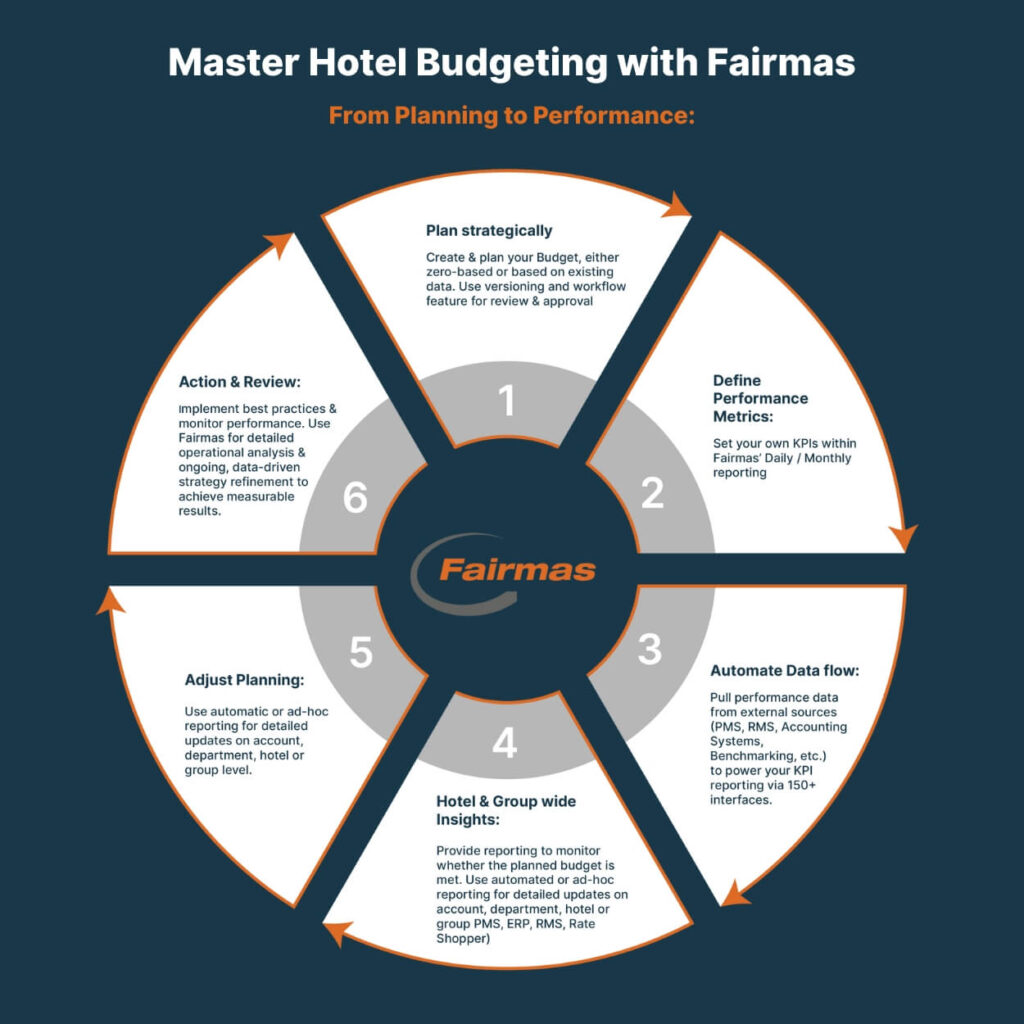 Master Hotel Budgeting with Fairmas

From Planning to Performance:

1

Plan strategically

Create & plan your Budget, either zero-based or based on existing data. Use versioning and workflow feature for review & approval

2

Define Performance Metrics:

Set your own KPIs within Fairmas' Daily / Monthly reporting

3

Automate Data flow:

Pull performance data from external sources (PMS, RMS, Accounting Systems, Benchmarking, etc.) to power your KPI reporting via 150+ interfaces.

4

Hotel & Group wide Insights:

Provide reporting to monitor whether the planned budget is met. Use automated or ad-hoc reporting for detailed updates on account, department, hotel or group PMS, ERP, RMS, Rate Shopper)

5

Adjust Planning:

Use automatic or ad-hoc reporting for detailed updates on account, department, hotel or group level.

6

Action & Review:

Implement best practices & monitor performance. Use Fairmas for detailed operational analysis & ongoing, data-driven strategy refinement to achieve measurable results.

Fairmas